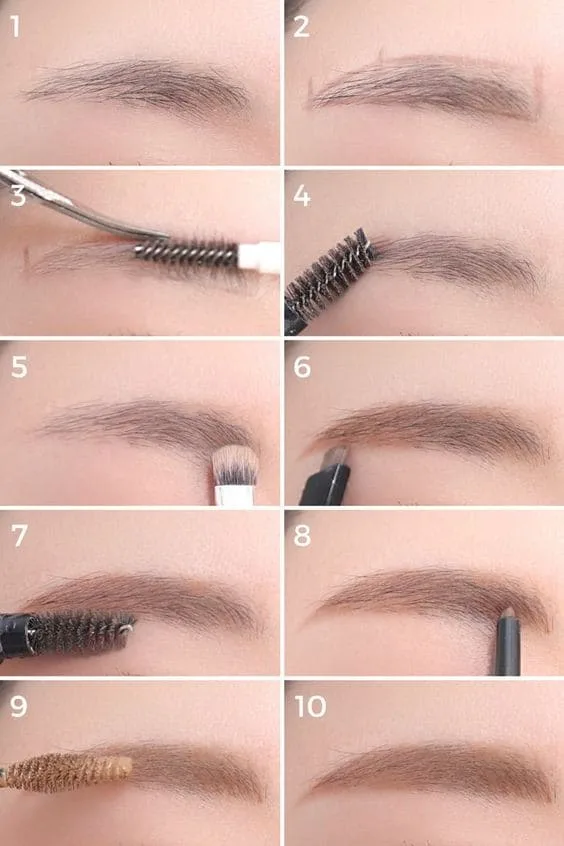 1
2
3
4
5
6
7
8
9
10